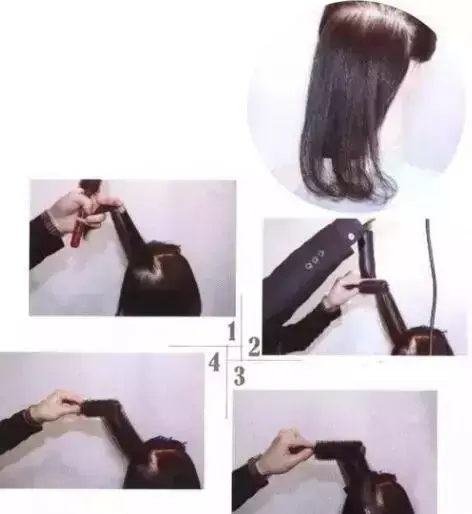 1
2
4
3